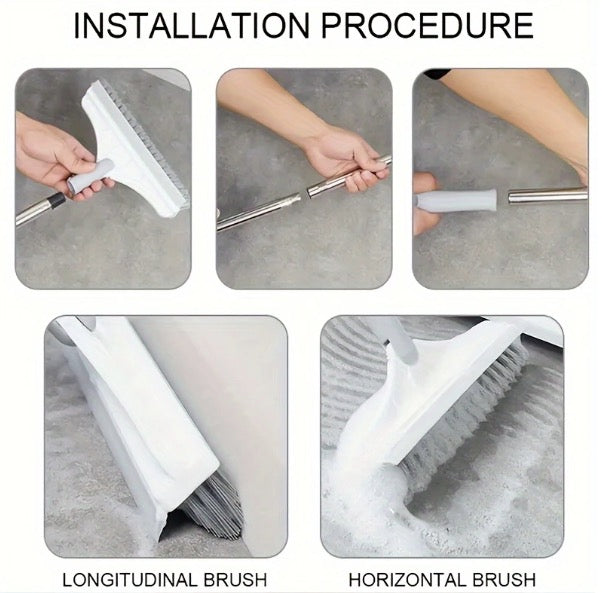 INSTALLATION PROCEDURE

LONGITUDINAL BRUSH

HORIZONTAL BRUSH