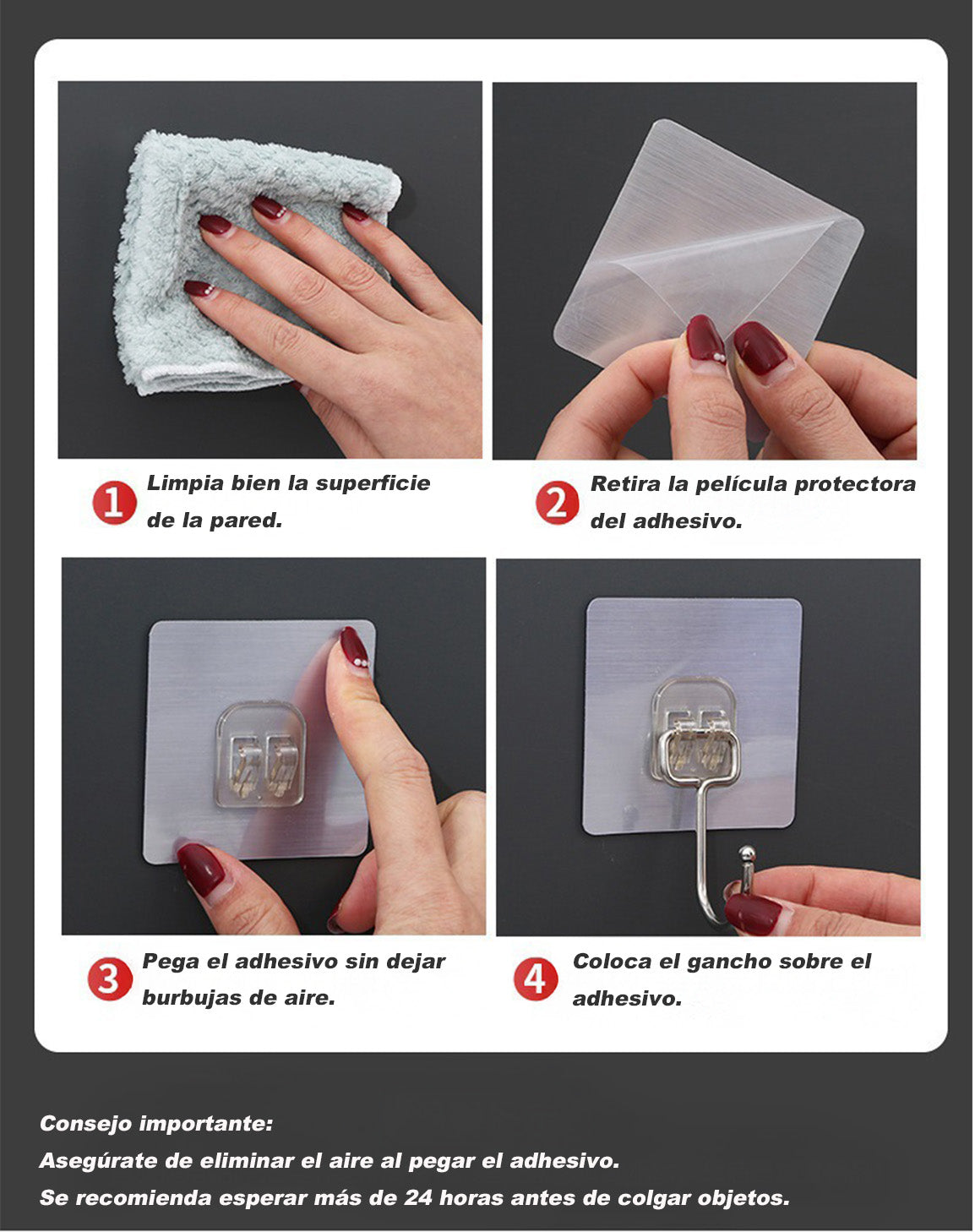 1 Limpia bien la superficie de la pared.

2 Retira la película protectora del adhesivo.

3 Pega el adhesivo sin dejar burbujas de aire.

4 Coloca el gancho sobre el adhesivo.

Consejo importante:
Asegúrate de eliminar el aire al pegar el adhesivo.
Se recomienda esperar más de 24 horas antes de colgar objetos.