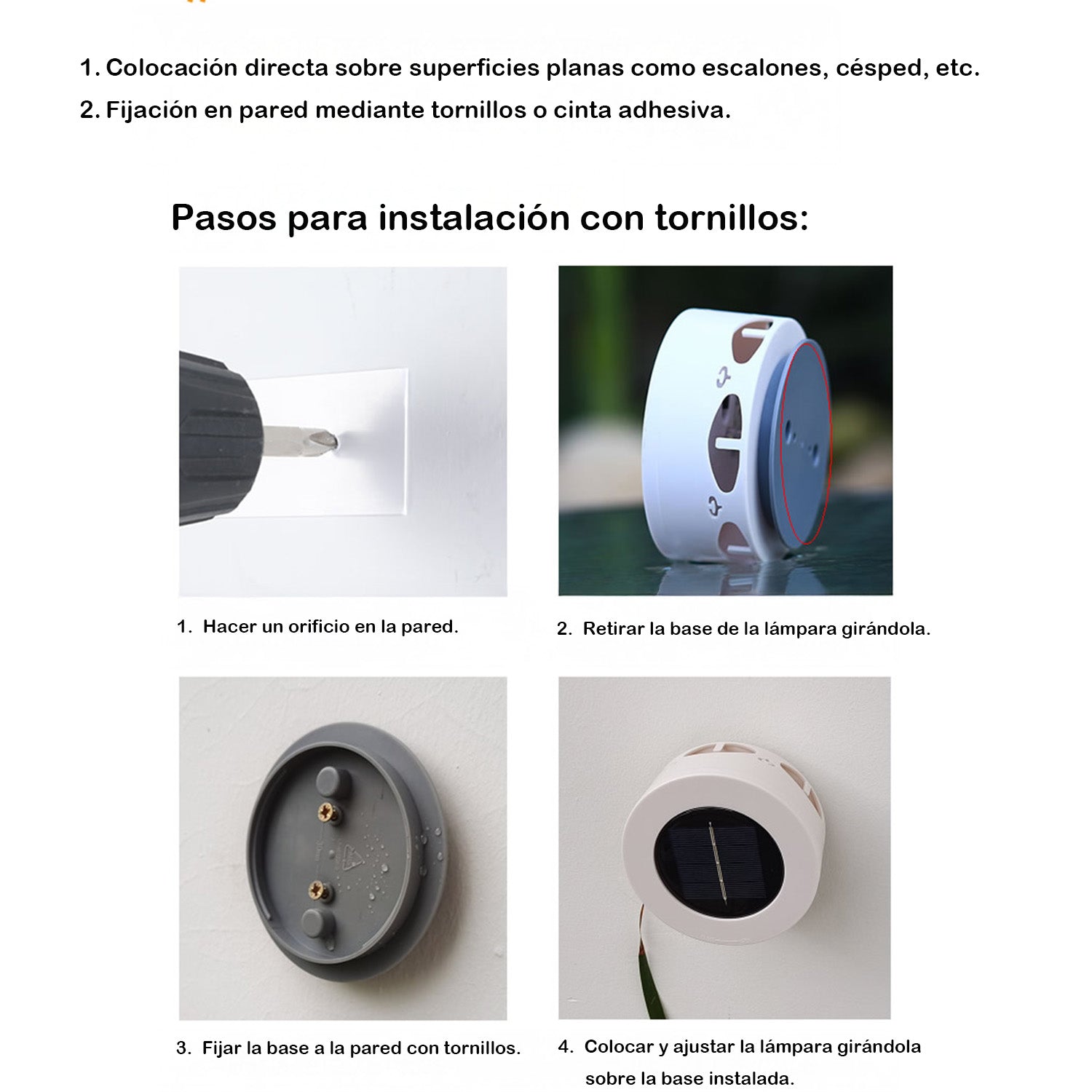 1. Colocación directa sobre superficies planas como escalones, césped, etc.
2. Fijación en pared mediante tornillos o cinta adhesiva.

Pasos para instalación con tornillos:

1. Hacer un orificio en la pared.

2. Retirar la base de la lámpara girándola.

3. Fijar la base a la pared con tornillos.

4. Colocar y ajustar la lámpara girándola sobre la base instalada.