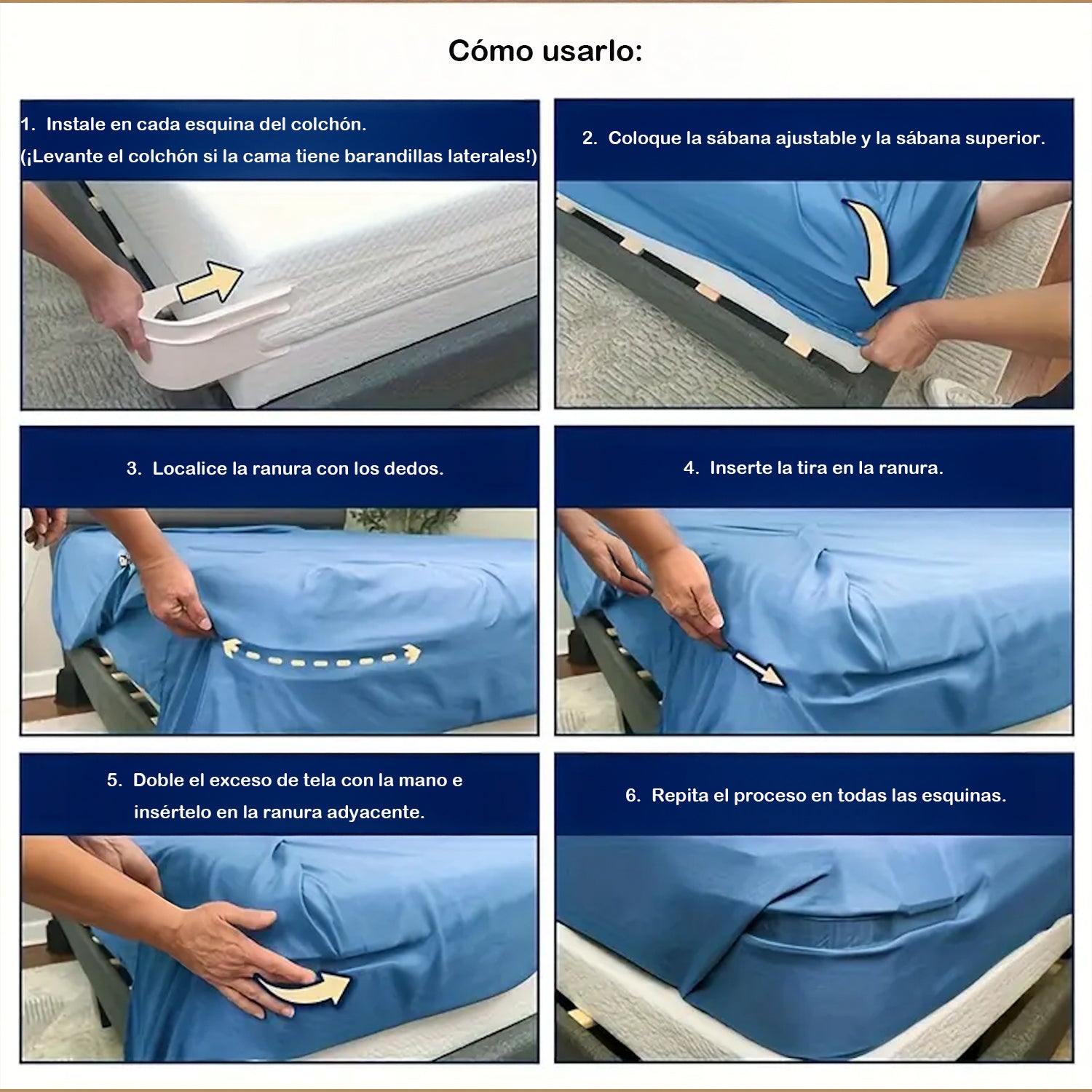 Cómo usarlo:

1. Instale en cada esquina del colchón.
(¡Levante el colchón si la cama tiene barandillas laterales!)

2. Coloque la sábana ajustable y la sábana superior.

3. Localice la ranura con los dedos.

4. Inserte la tira en la ranura.

5. Doble el exceso de tela con la mano e insértelo en la ranura adyacente.

6. Repita el proceso en todas las esquinas.